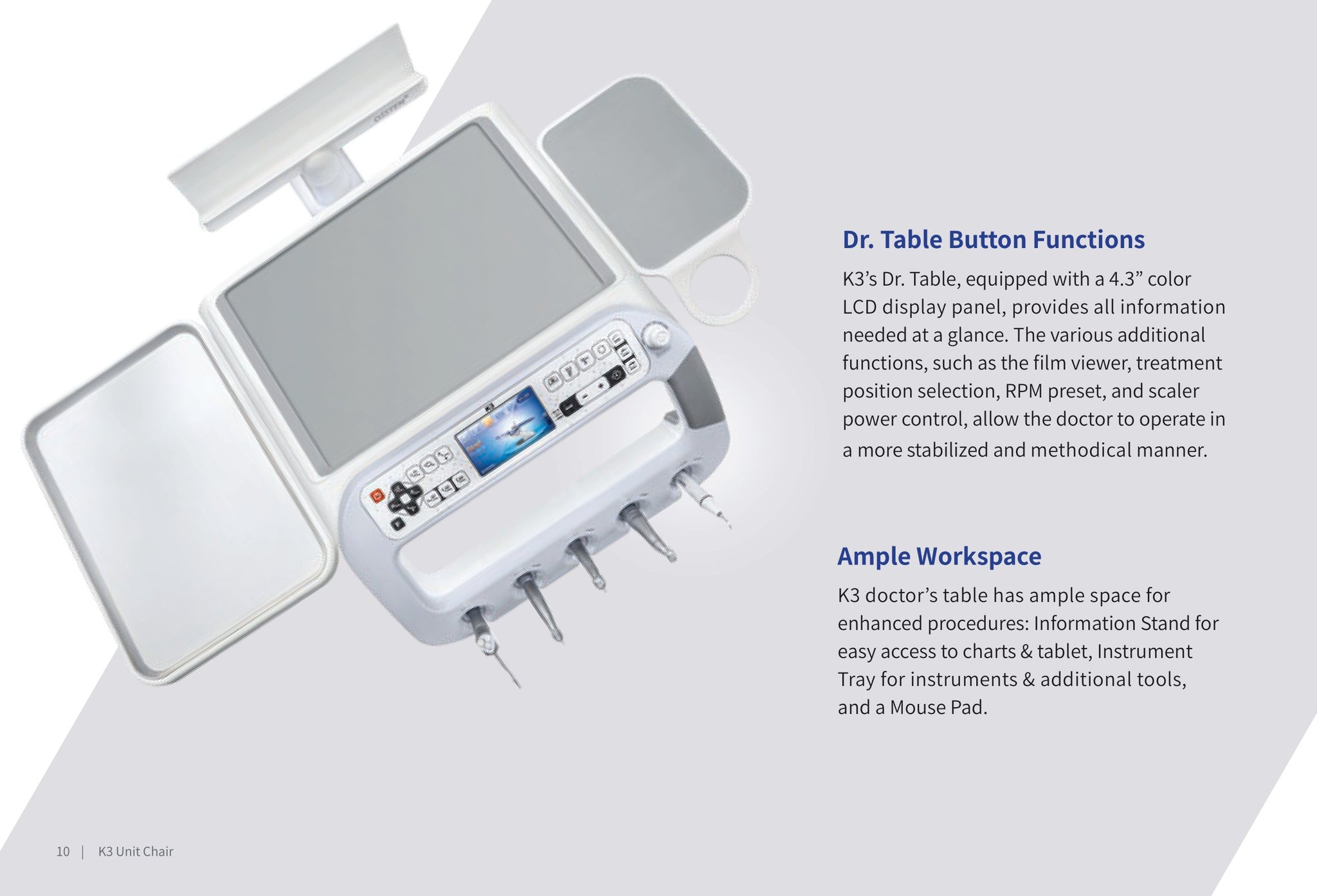 Dr. Table Button Functions

K3’s Dr. Table, equipped with a 4.3” color LCD display panel, provides all information needed at a glance. The various additional functions, such as the film viewer, treatment position selection, RPM preset, and scaler power control, allow the doctor to operate in a more stabilized and methodical manner.

Ample Workspace

K3 doctor’s table has ample space for enhanced procedures: Information Stand for easy access to charts & tablet, Instrument Tray for instruments & additional tools, and a Mouse Pad.

10 | K3 Unit Chair